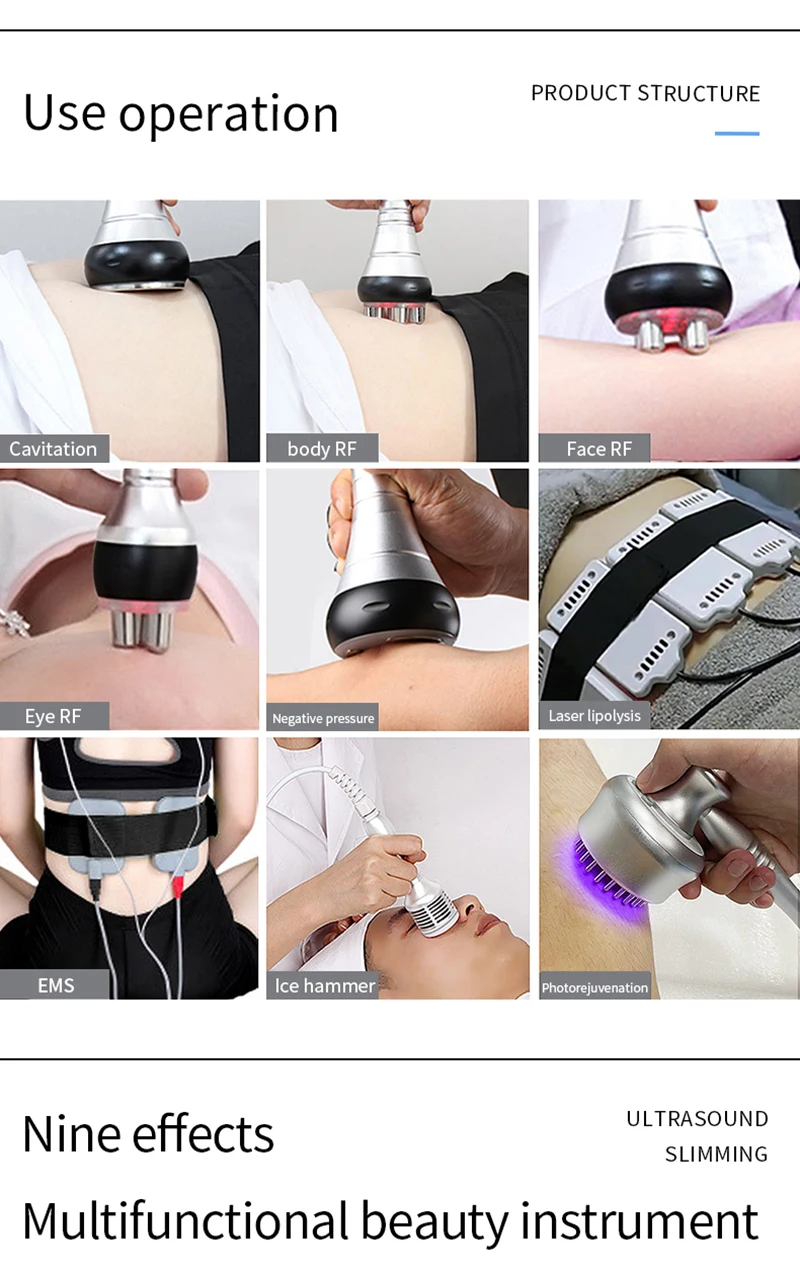 Use operation

PRODUCT STRUCTURE

Cavitation

body RF

Face RF

Eye RF

Negative pressure

Laser lipolysis

EMS

Ice hammer

Photorejuvenation

Nine effects

ULTRASOUND SLIMMING

Multifunctional beauty instrument