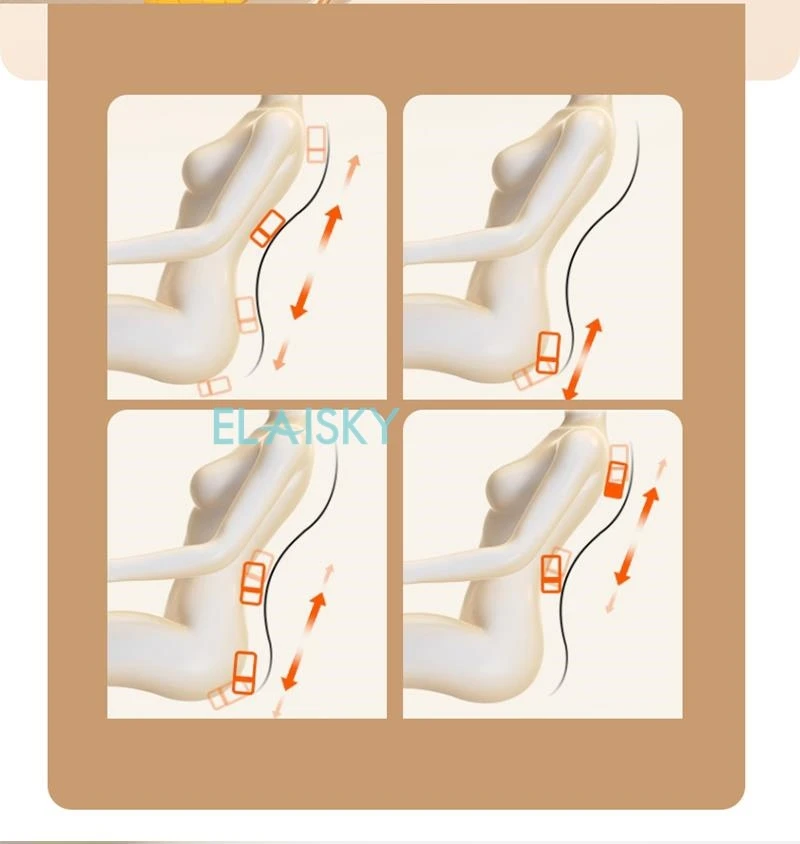 ELAISKY