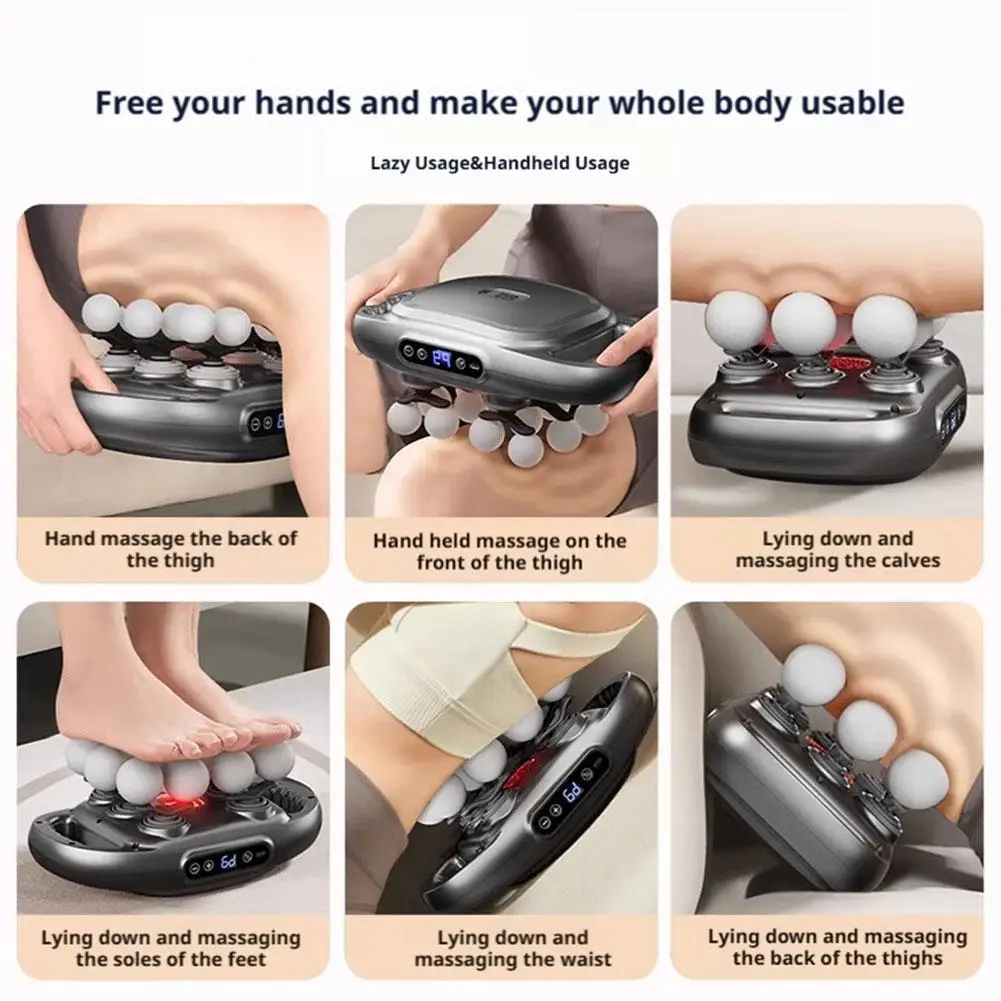 Free your hands and make your whole body usable

Lazy Usage&Handheld Usage

Hand massage the back of the thigh

Hand held massage on the front of the thigh

Lying down and massaging the calves

Lying down and massaging the soles of the feet

Lying down and massaging the waist

Lying down and massaging the back of the thighs